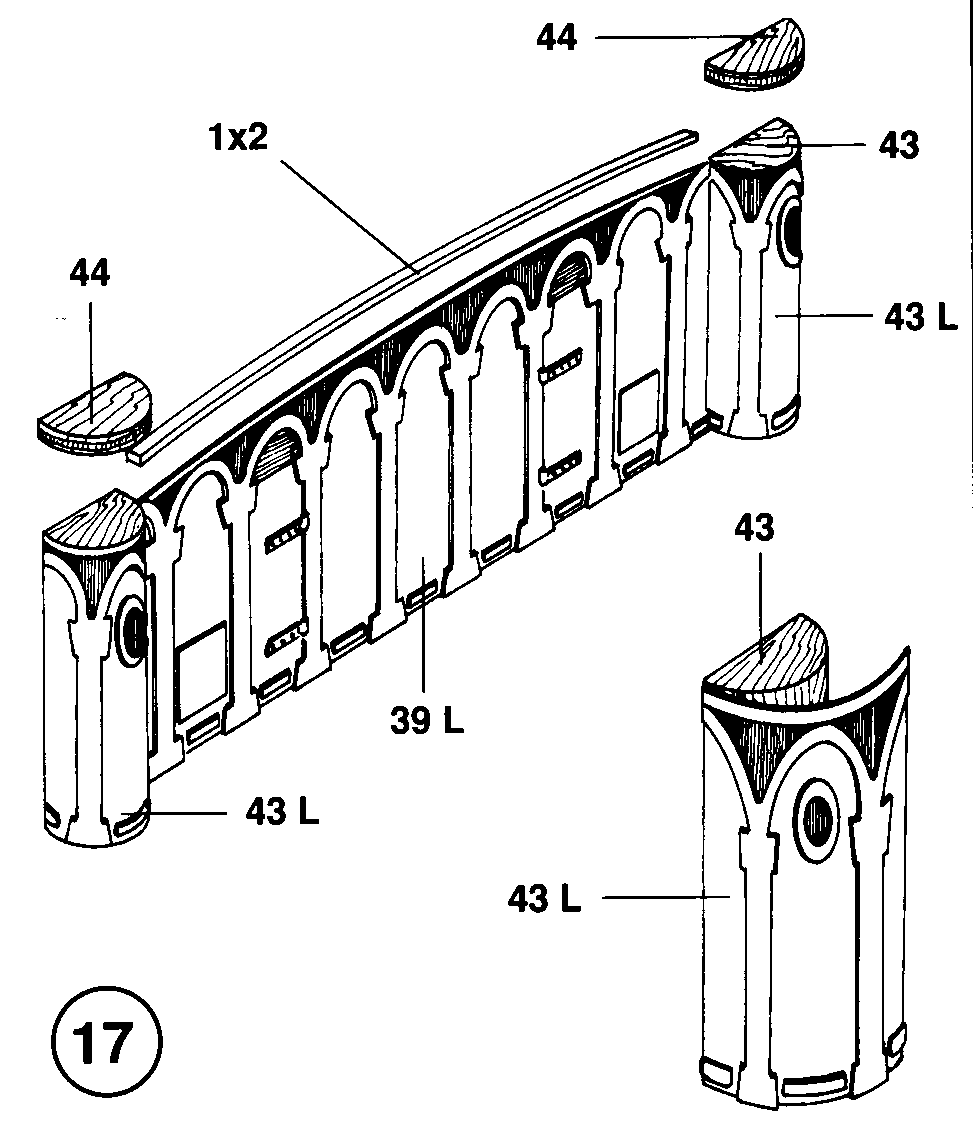 44
1x2
43
44
43 L
43
39 L
43 L
43 L
17