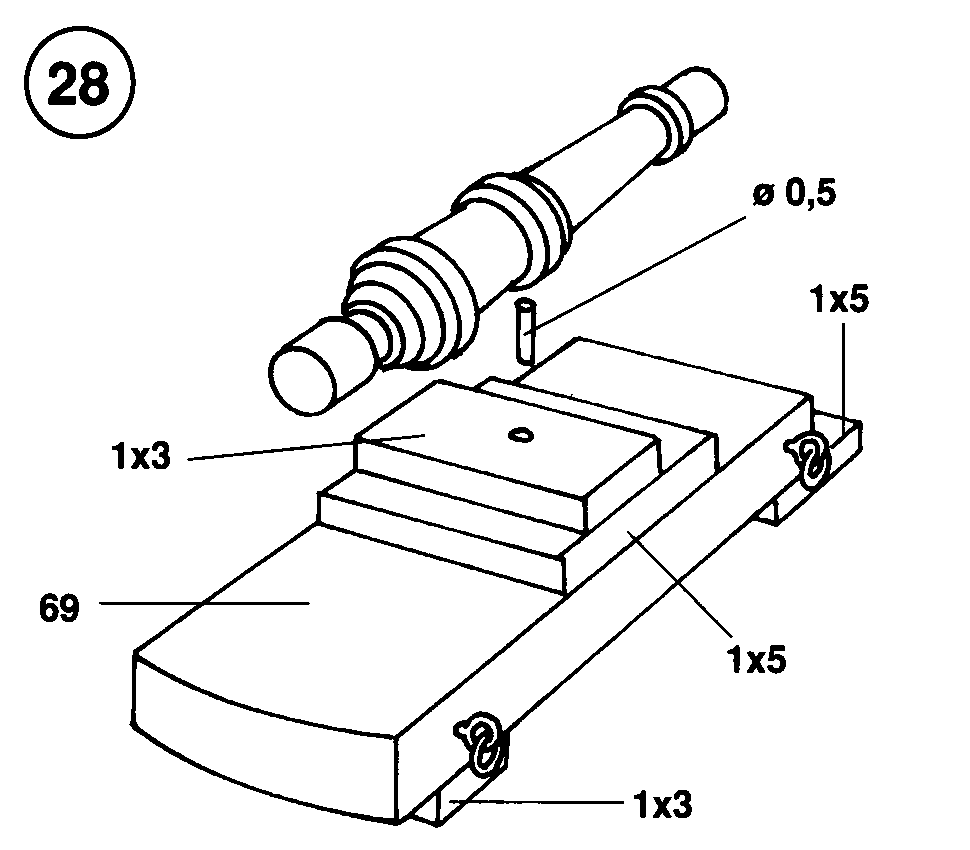 28

ø 0,5

1x5

1x3

69

1x5

1x3